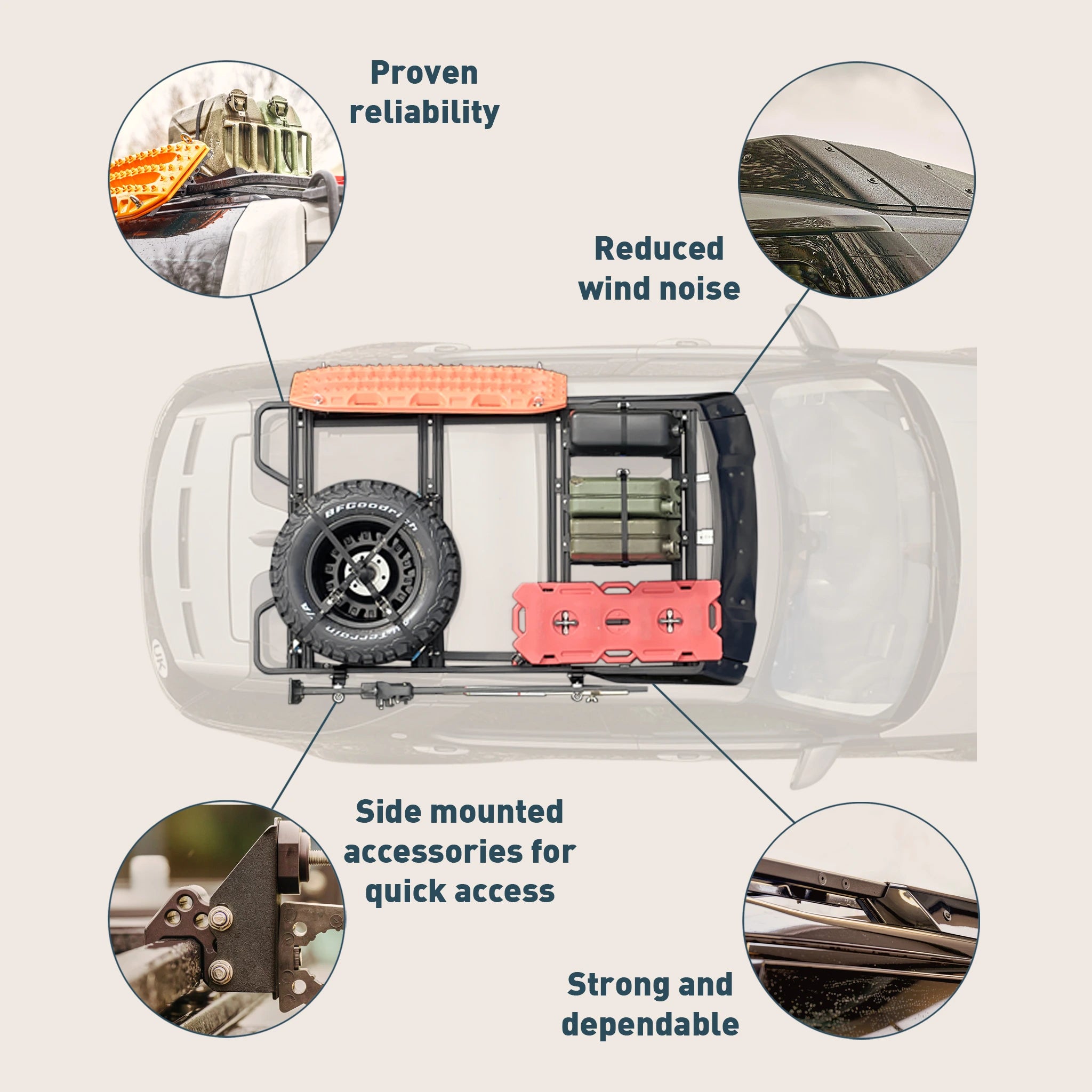 Proven reliability

Reduced wind noise

BFGoodrich

UK

Side mounted accessories for quick access

Strong and dependable