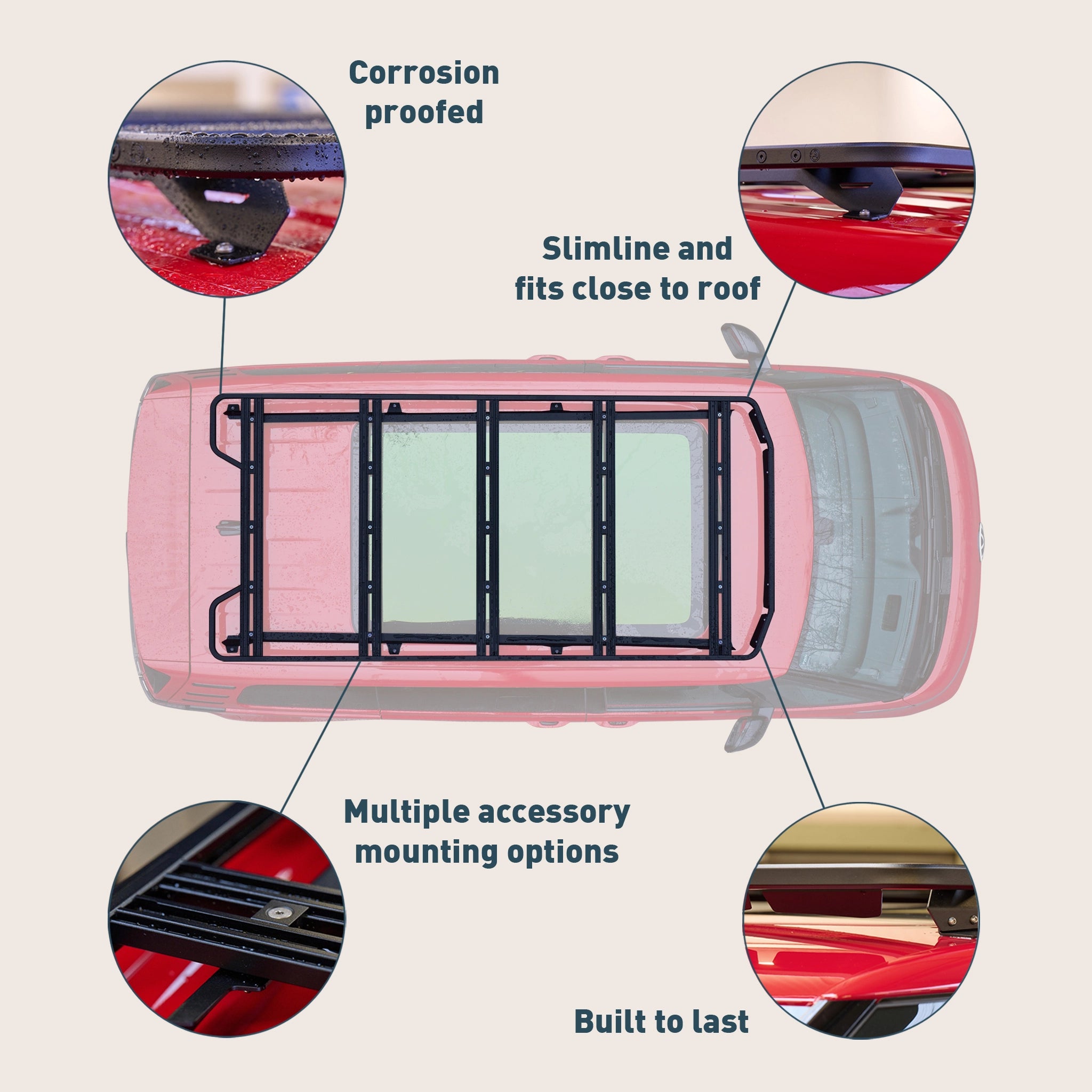 Corrosion proofed

Slimline and fits close to roof

Multiple accessory mounting options

Built to last